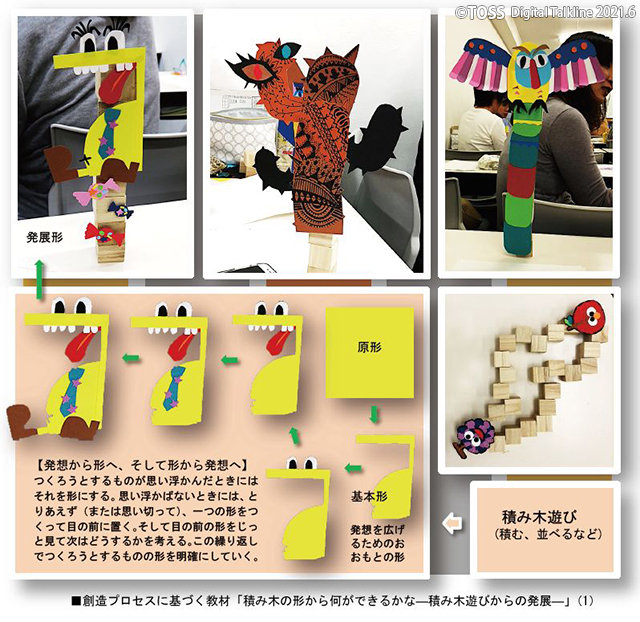 ©TOSS Digital Talkline 2021.6

発展形

原形

基本形

発想を広げるためのおおもとの形

【発想から形へ、そして形から発想へ】
つくろうとするものが思い浮かんだときにはそれを形にする。思い浮かばないときには、とりあえず（または思い切って）、一つの形をつくって目の前に置く。そして目の前の形をじっと見て次はどうするかを考える。この繰り返しでつくろうとするものの形を明確にしていく。

積み木遊び
（積む、並べるなど）

■創造プロセスに基づく教材「積み木の形から何ができるかな―積み木遊びからの発展―」（1）