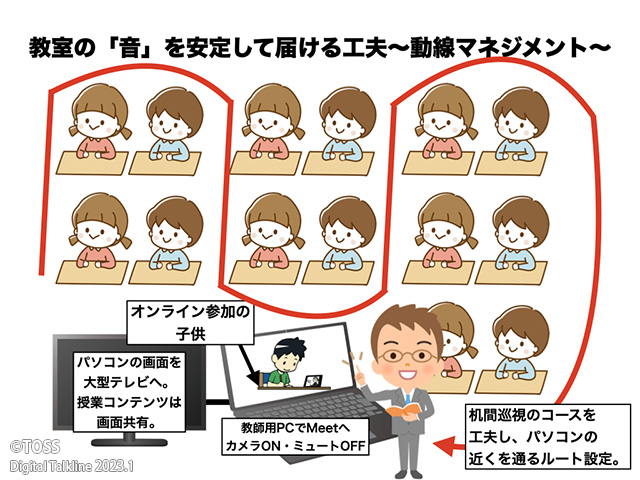 教室の「音」を安定して届ける工夫〜動線マネジメント〜

オンライン参加の子供

パソコンの画面を大型テレビへ。授業コンテンツは画面共有。

教師用PCでMeetへ
カメラON・ミュートOFF

机間巡視のコースを工夫し、パソコンの近くを通るルート設定。

©TOSS
Digital Talkline 2023.1