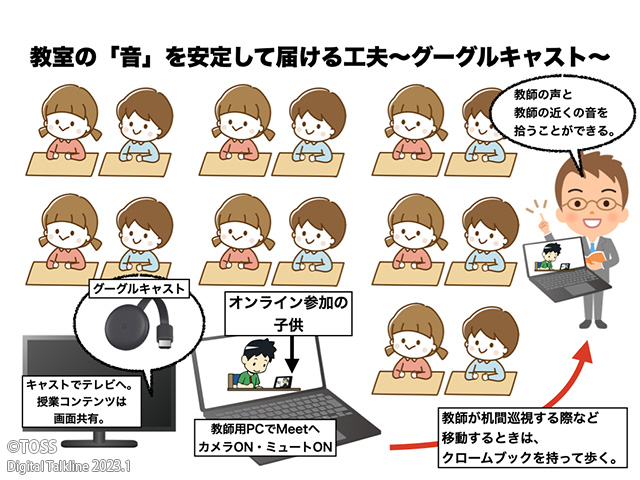 教室の「音」を安定して届ける工夫〜グーグルキャスト〜

教師の声と
教師の近くの音を
拾うことができる。

グーグルキャスト

オンライン参加の
子供

キャストでテレビへ。
授業コンテンツは
画面共有。

教師用PCでMeetへ
カメラON・ミュートON

教師が机間巡視する際など
移動するときは、
クロームブックを持って歩く。

©TOSS
Digital Talkline 2023.1